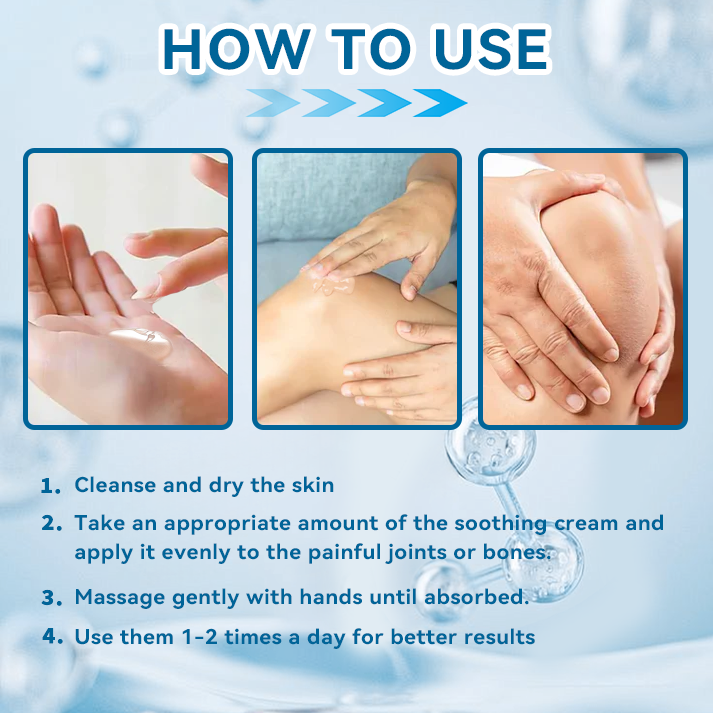 HOW TO USE

1. Cleanse and dry the skin

2. Take an appropriate amount of the soothing cream and apply it evenly to the painful joints or bones.

3. Massage gently with hands until absorbed.

4. Use them 1-2 times a day for better results